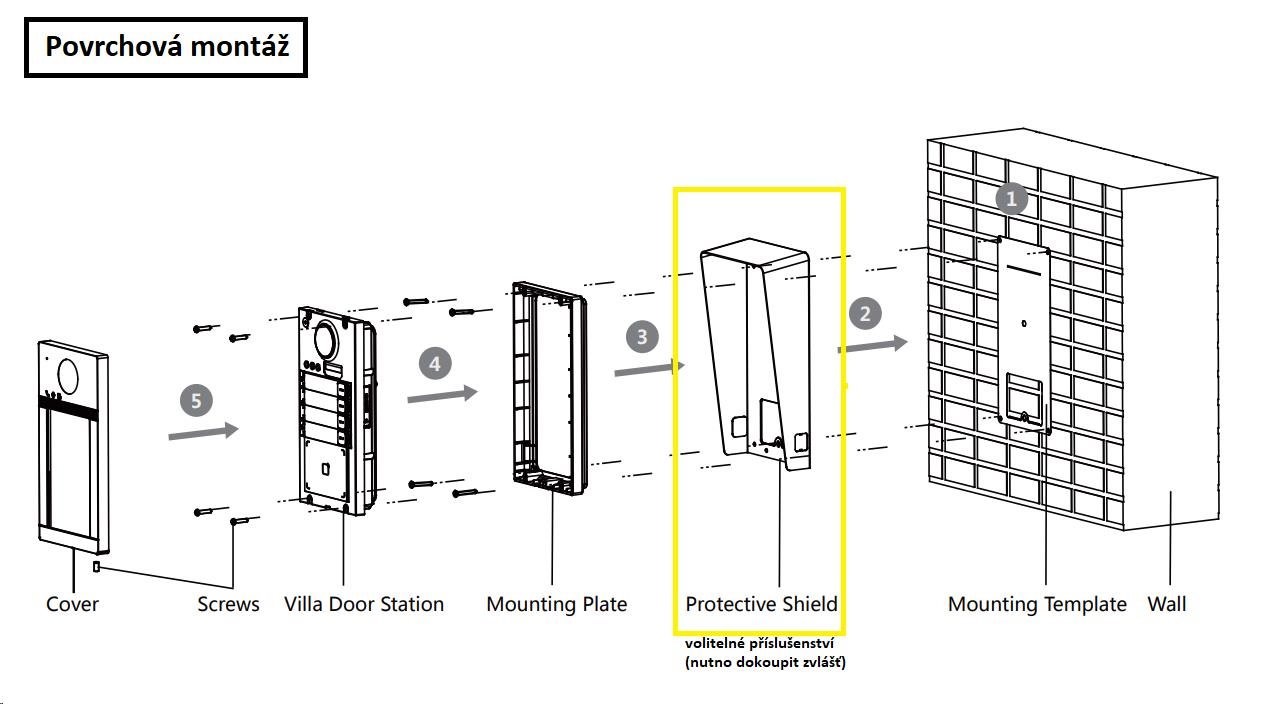 Povrchová montáž

1

2

3

4

5

Cover

Screws

Villa Door Station

Mounting Plate

Protective Shield

Mounting Template

Wall

volitelné příslušenství
(nutno dokoupit zvlášť)