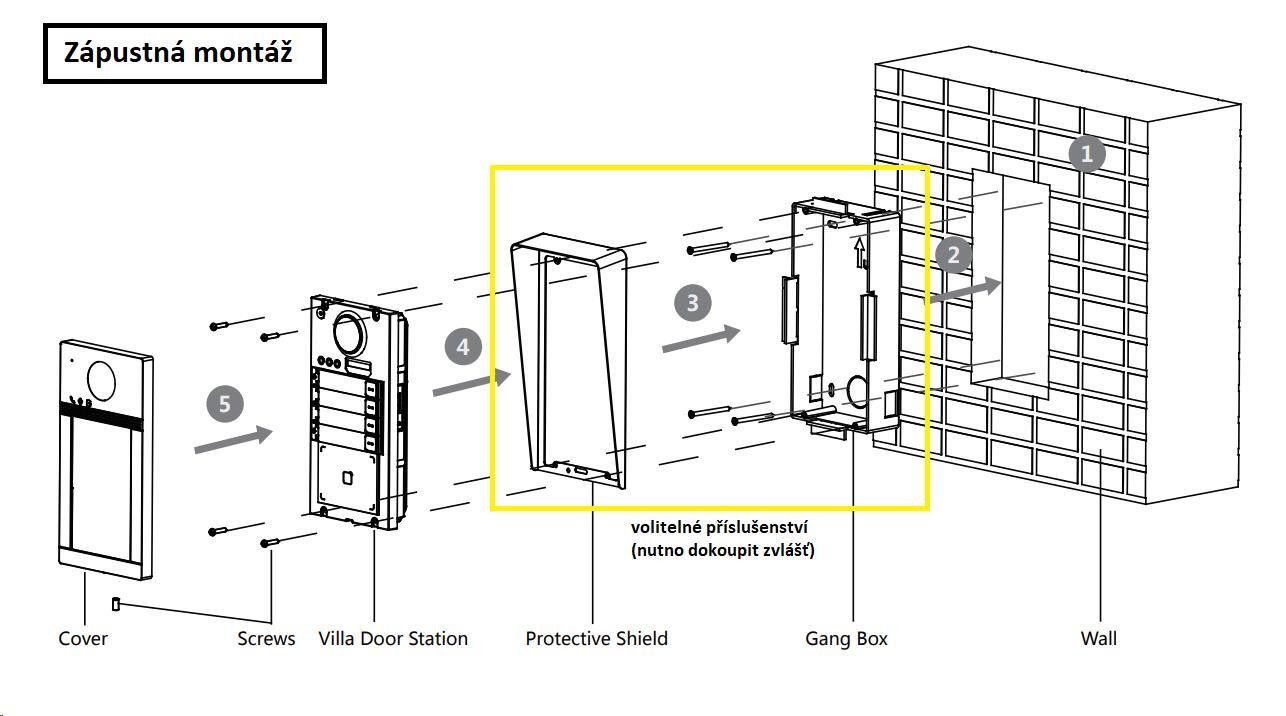 Zápustná montáž

1

2

3

4

5

volitelné příslušenství
(nutno dokoupit zvlášť)

Cover

Screws

Villa Door Station

Protective Shield

Gang Box

Wall